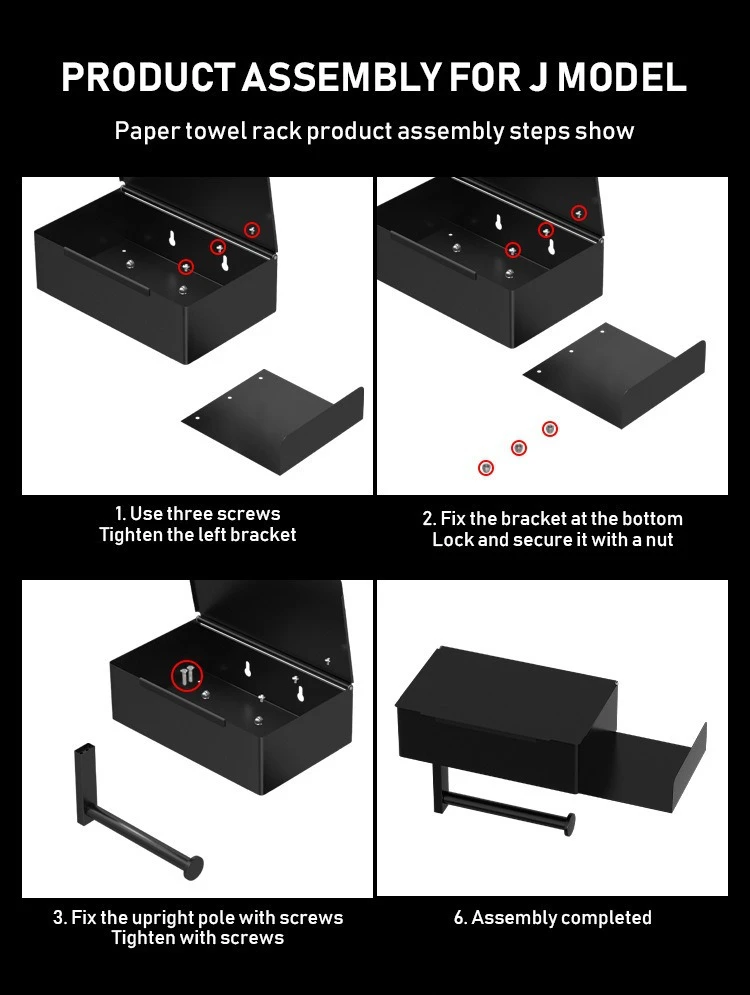 PRODUCT ASSEMBLY FOR J MODEL

Paper towel rack product assembly steps show

1. Use three screws
Tighten the left bracket

2. Fix the bracket at the bottom
Lock and secure it with a nut

3. Fix the upright pole with screws
Tighten with screws

6. Assembly completed