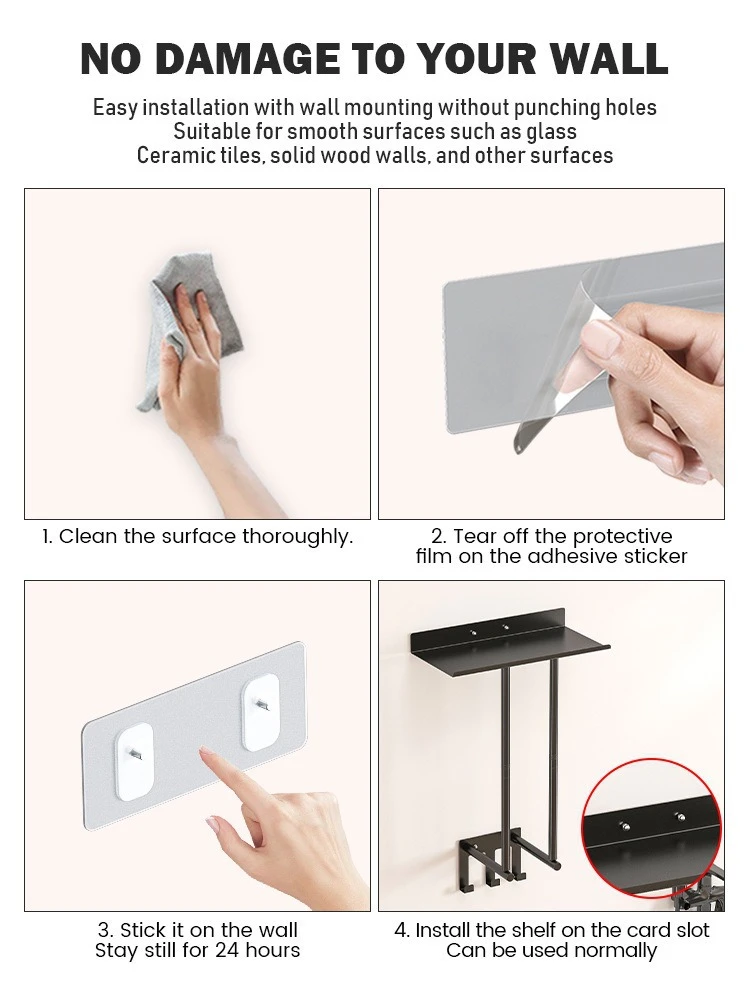 NO DAMAGE TO YOUR WALL

Easy installation with wall mounting without punching holes
Suitable for smooth surfaces such as glass
Ceramic tiles, solid wood walls, and other surfaces

1. Clean the surface thoroughly.

2. Tear off the protective film on the adhesive sticker

3. Stick it on the wall
Stay still for 24 hours

4. Install the shelf on the card slot
Can be used normally