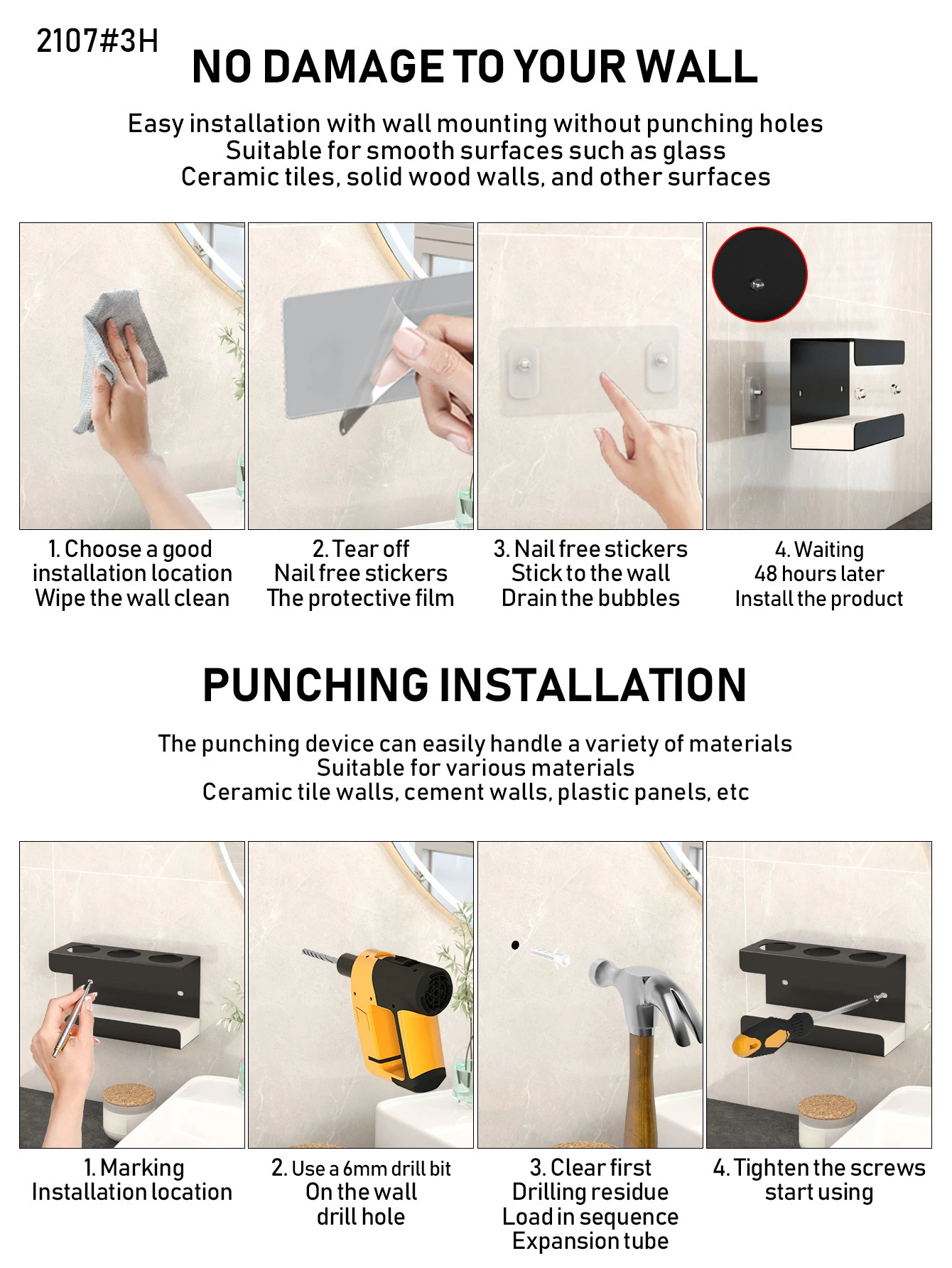 2107#3H

NO DAMAGE TO YOUR WALL

Easy installation with wall mounting without punching holes
Suitable for smooth surfaces such as glass
Ceramic tiles, solid wood walls, and other surfaces

1. Choose a good installation location
Wipe the wall clean

2. Tear off
Nail free stickers
The protective film

3. Nail free stickers
Stick to the wall
Drain the bubbles

4. Waiting
48 hours later
Install the product

PUNCHING INSTALLATION

The punching device can easily handle a variety of materials
Suitable for various materials
Ceramic tile walls, cement walls, plastic panels, etc

1. Marking
Installation location

2. Use a 6mm drill bit
On the wall
drill hole

3. Clear first
Drilling residue
Load in sequence
Expansion tube

4. Tighten the screws
start using