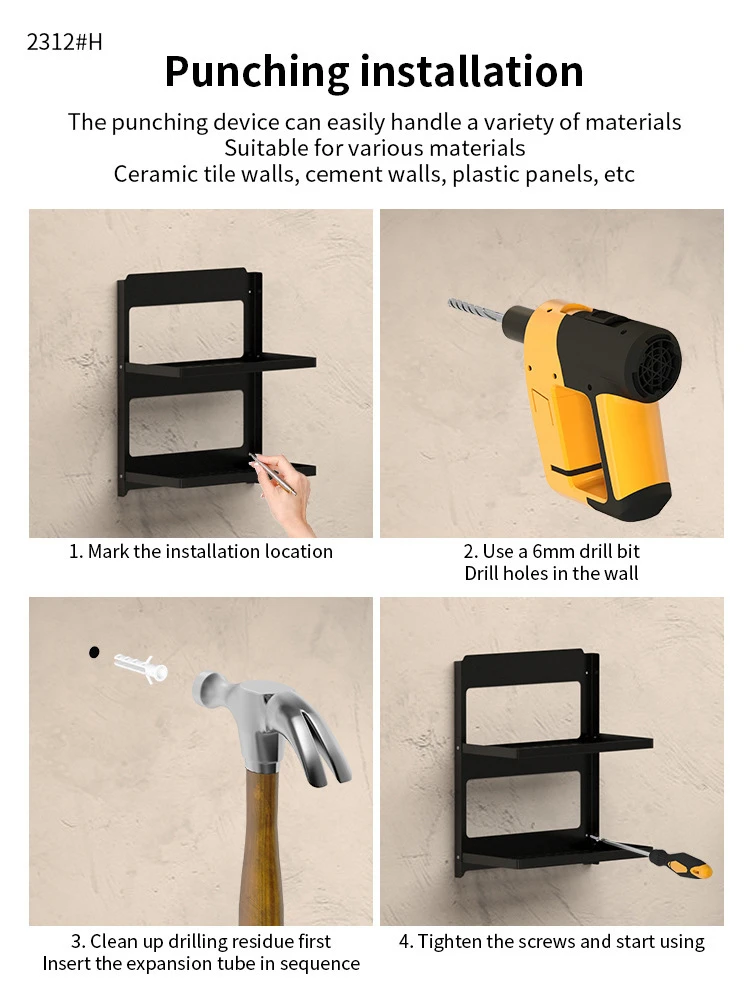 2312#H

Punching installation

The punching device can easily handle a variety of materials
Suitable for various materials
Ceramic tile walls, cement walls, plastic panels, etc

1. Mark the installation location

2. Use a 6mm drill bit
Drill holes in the wall

3. Clean up drilling residue first
Insert the expansion tube in sequence

4. Tighten the screws and start using