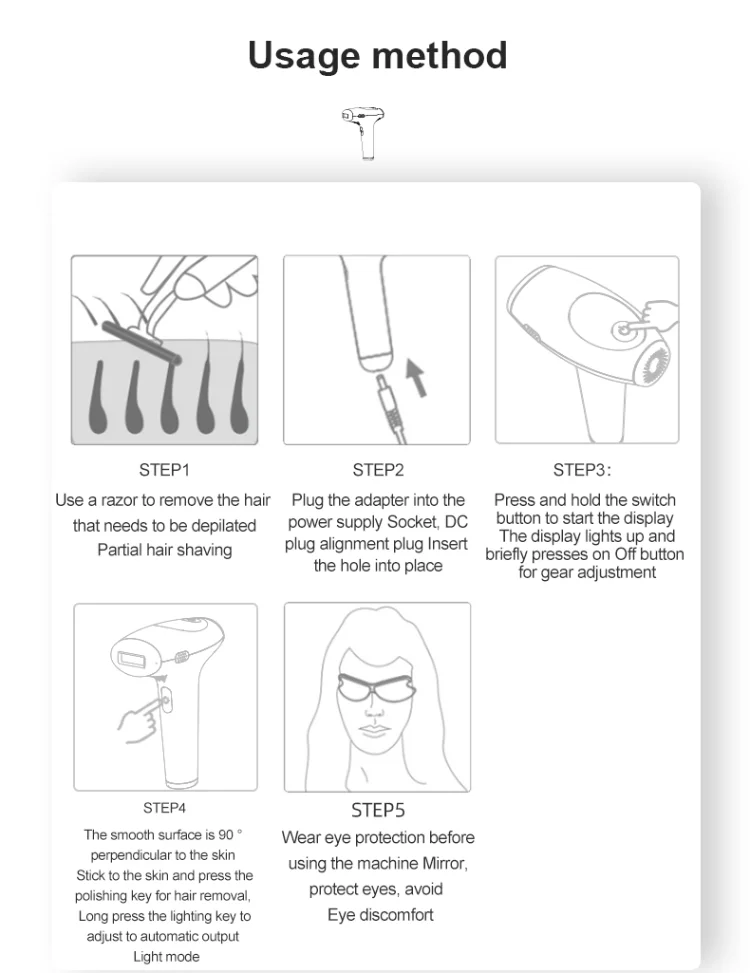 Usage method

STEP1
Use a razor to remove the hair that needs to be depilated Partial hair shaving

STEP2
Plug the adapter into the power supply Socket, DC plug alignment plug Insert the hole into place

STEP3:
Press and hold the switch button to start the display The display lights up and briefly presses on Off button for gear adjustment

STEP4
The smooth surface is 90 ° perpendicular to the skin Stick to the skin and press the polishing key for hair removal, Long press the lighting key to adjust to automatic output Light mode

STEP5
Wear eye protection before using the machine Mirror, protect eyes, avoid Eye discomfort