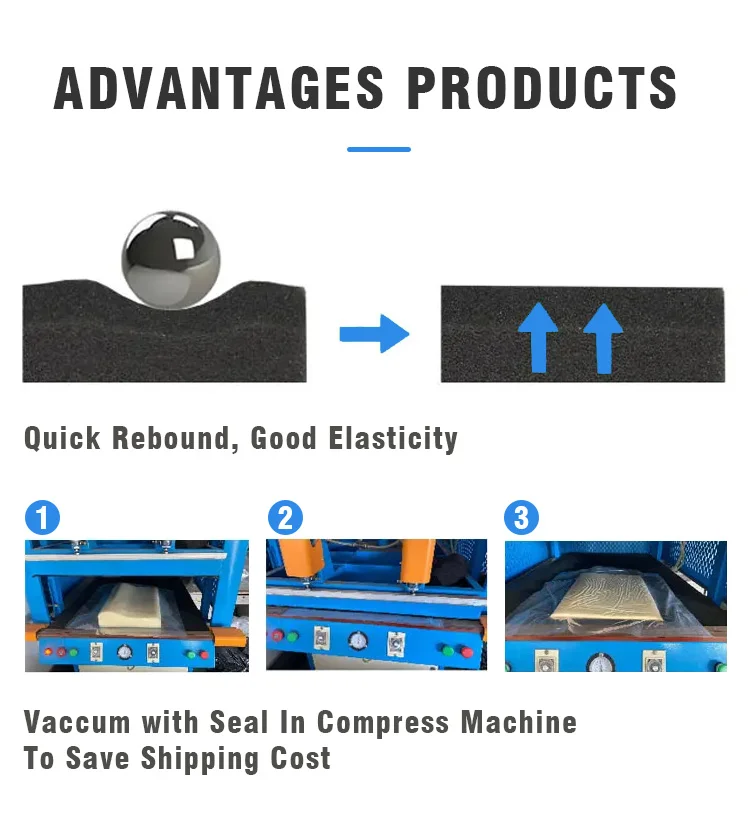 ADVANTAGES PRODUCTS

Quick Rebound, Good Elasticity

1

2

3

Vaccum with Seal In Compress Machine To Save Shipping Cost