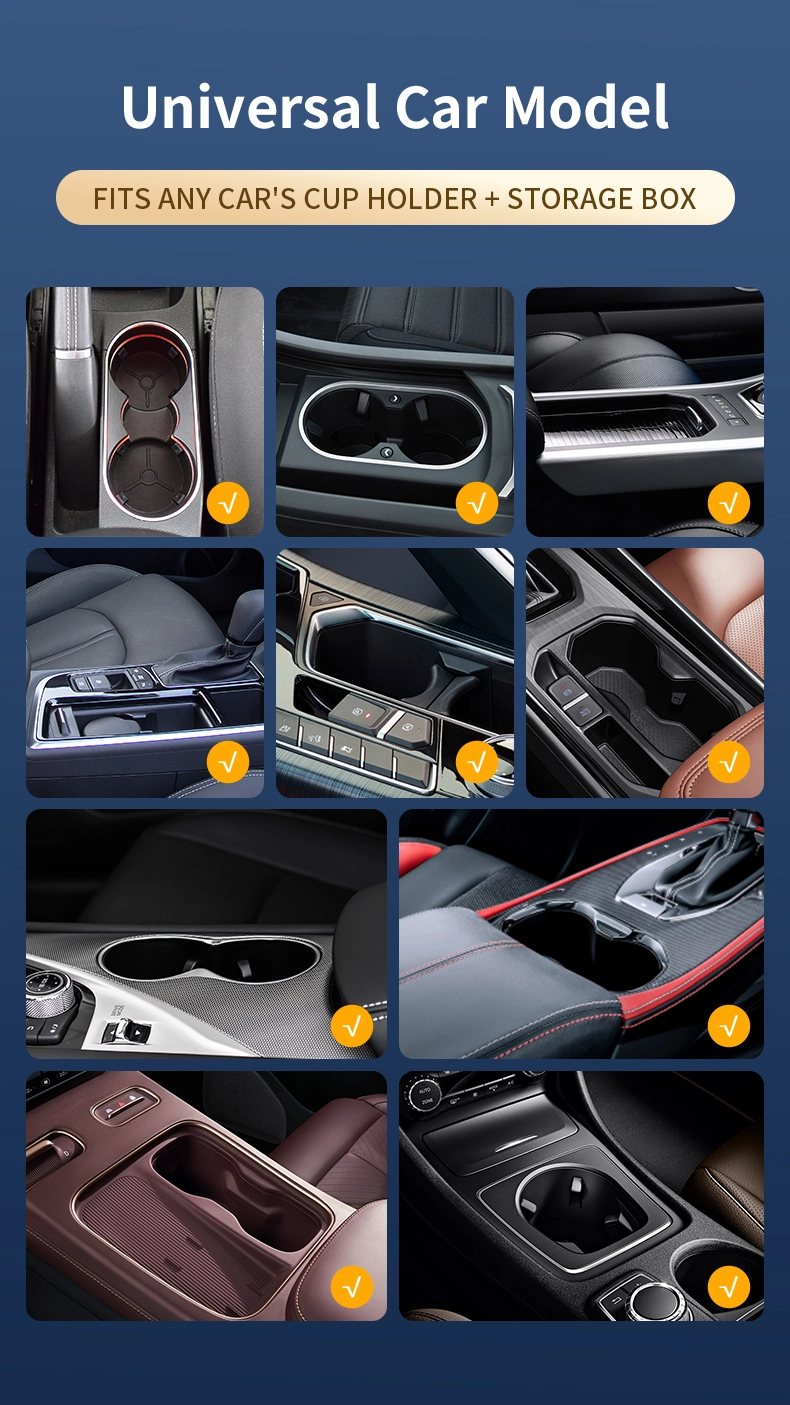 Universal Car Model

FITS ANY CAR'S CUP HOLDER + STORAGE BOX

√

√

√

√

√

√

√

√

√

√