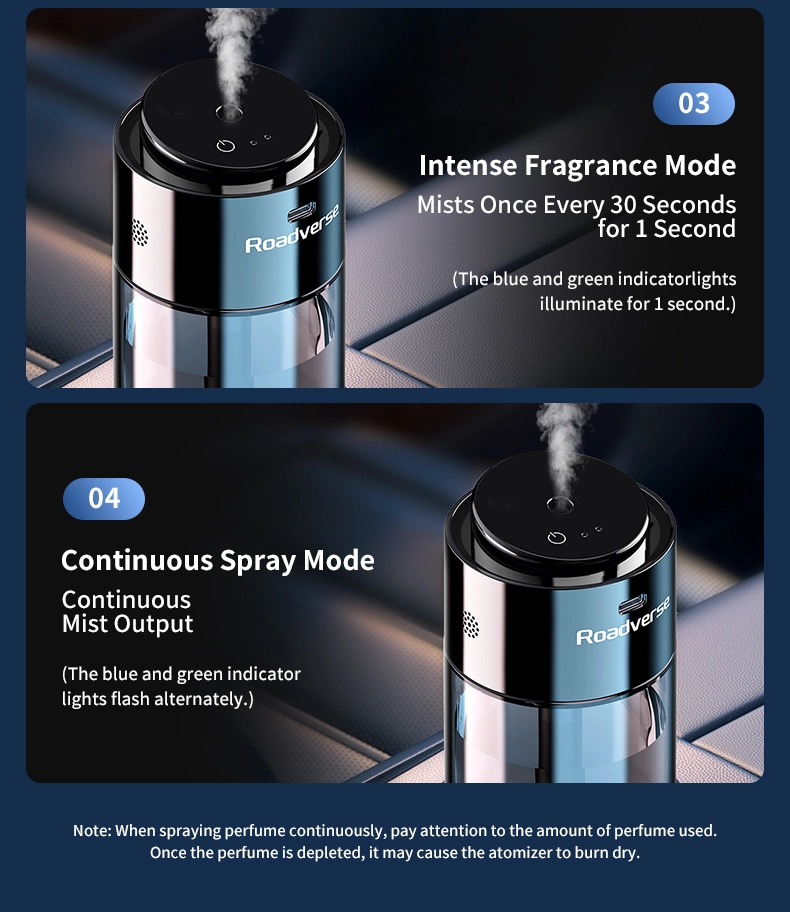 Roadverse

03

Intense Fragrance Mode

Mists Once Every 30 Seconds for 1 Second

(The blue and green indicatorlights illuminate for 1 second.)

04

Continuous Spray Mode

Continuous Mist Output

(The blue and green indicator lights flash alternately.)

Roadverse

Note: When spraying perfume continuously, pay attention to the amount of perfume used. Once the perfume is depleted, it may cause the atomizer to burn dry.