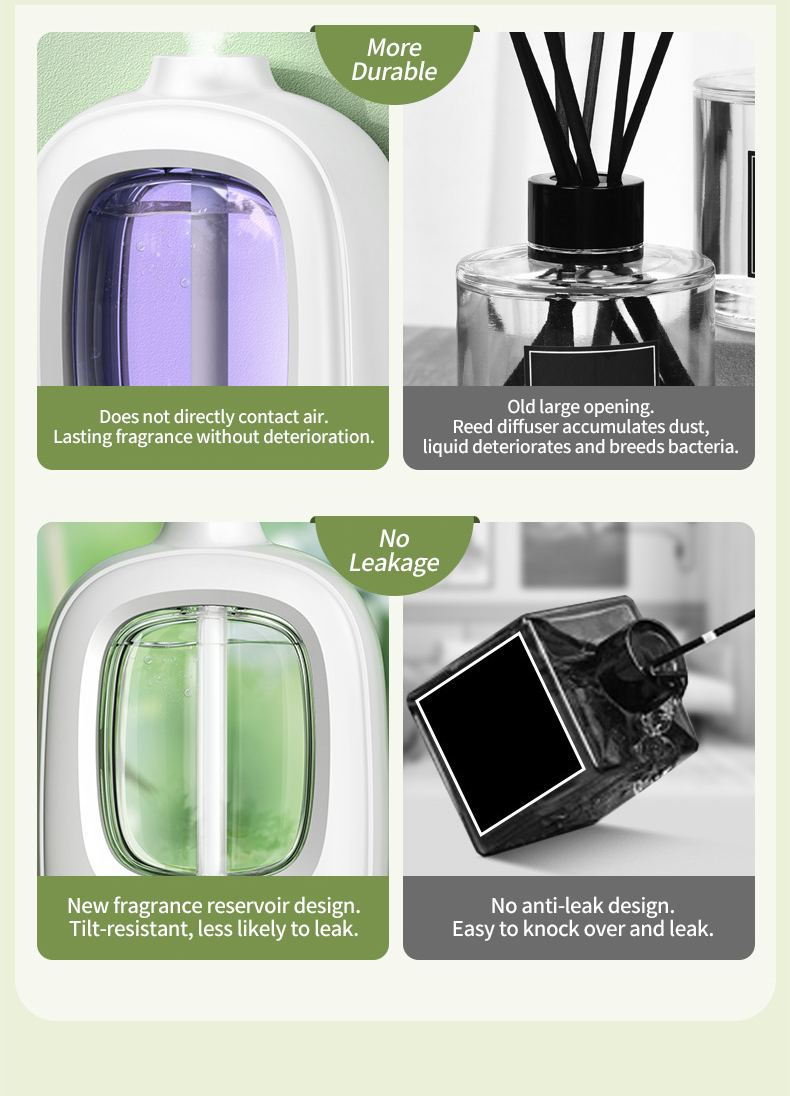 More Durable

Does not directly contact air.
Lasting fragrance without deterioration.

Old large opening.
Reed diffuser accumulates dust,
liquid deteriorates and breeds bacteria.

No Leakage

New fragrance reservoir design.
Tilt-resistant, less likely to leak.

No anti-leak design.
Easy to knock over and leak.