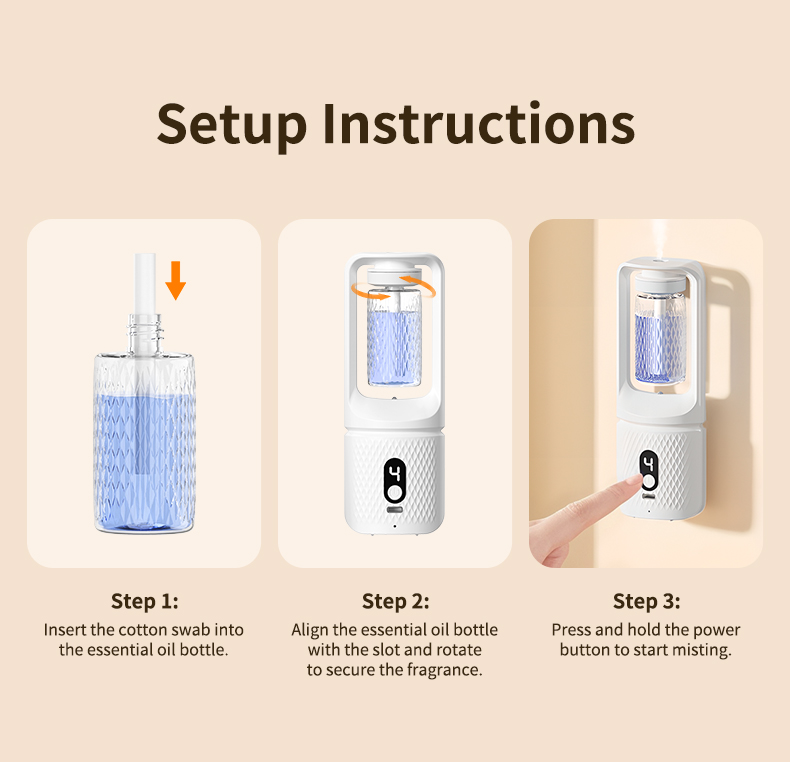 Setup Instructions

4

4

Step 1:
Insert the cotton swab into the essential oil bottle.

Step 2:
Align the essential oil bottle with the slot and rotate to secure the fragrance.

Step 3:
Press and hold the power button to start misting.