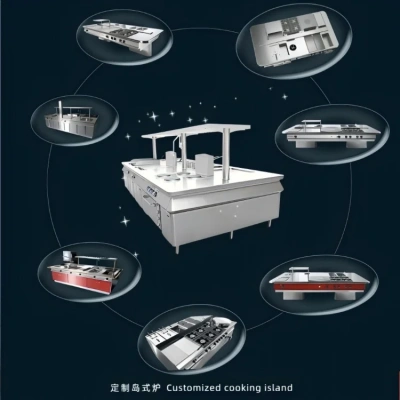 定制岛式炉 Customized cooking island