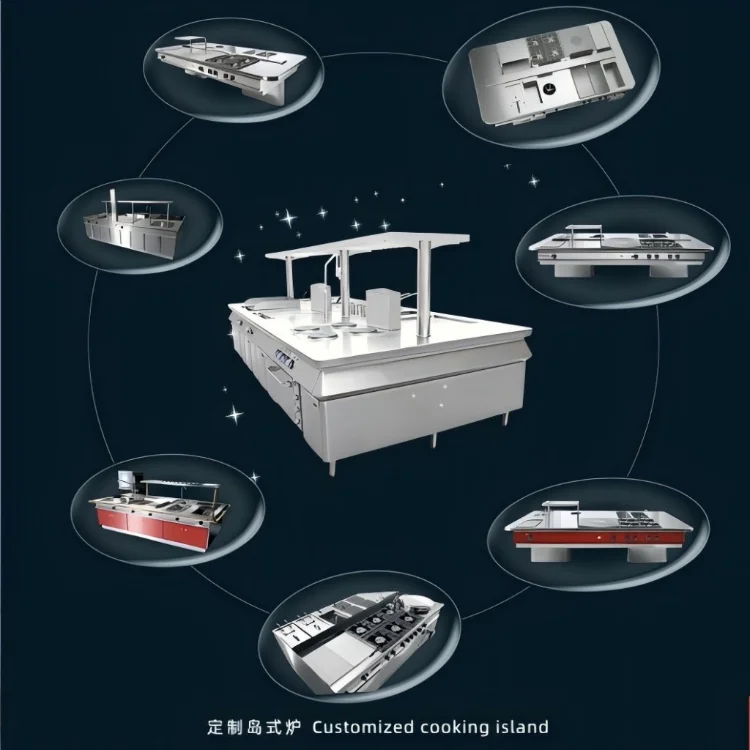 定制岛式炉 Customized cooking island